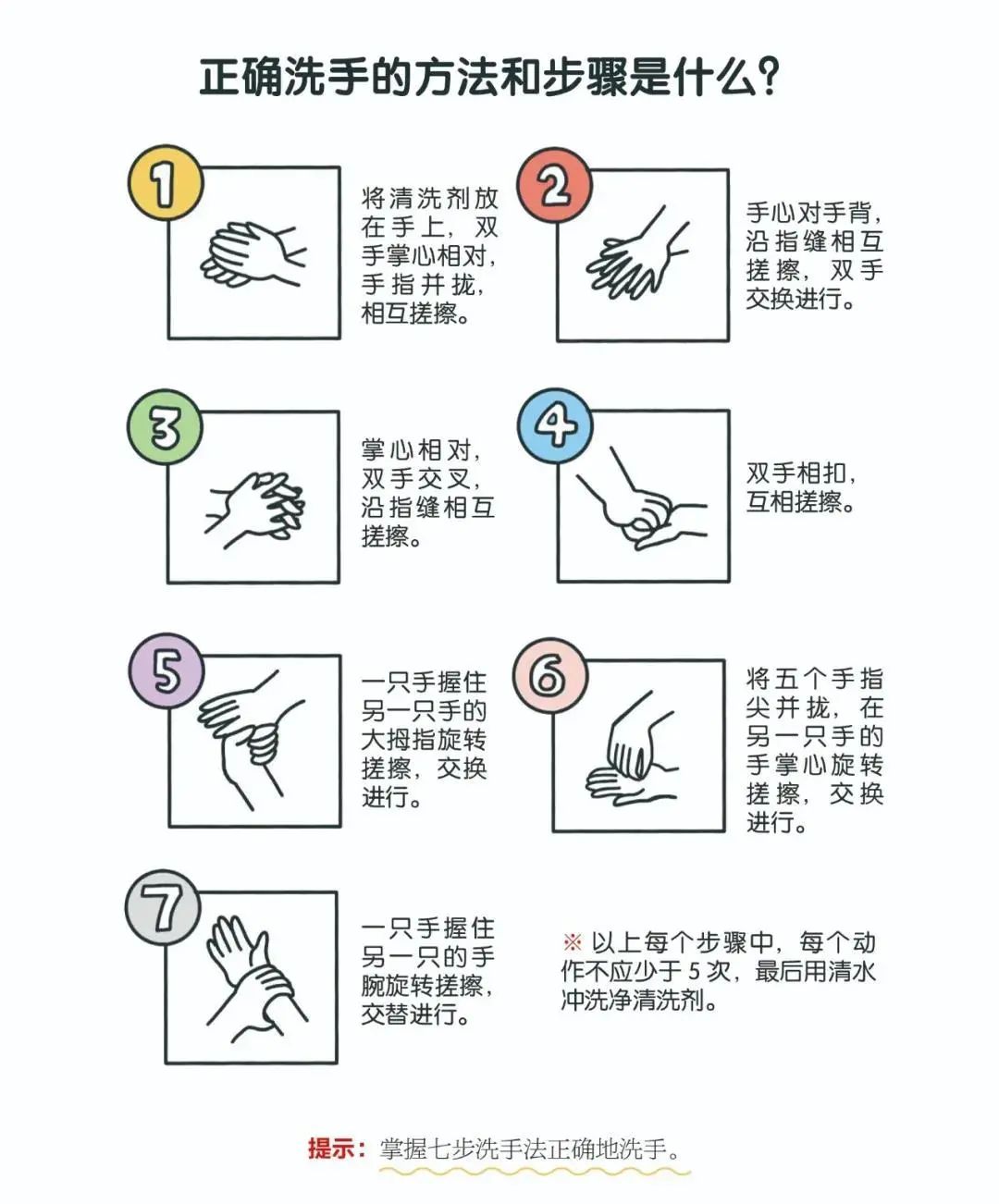 正确洗手的方法和步骤是什么?

1

将清洗剂放在手上，双手掌心相对，手指并拢，相互搓擦。

2

手心对手背，沿指缝相互搓擦，双手交换进行。

3

掌心相对，双手交叉，沿指缝相互搓擦。

4

双手相扣，互相搓擦。

5

一只手握住另一只手的大拇指旋转搓擦，交换进行。

6

将五个手指尖并拢，在另一只手的手掌心旋转搓擦，交换进行。

7

一只手握住另一只的手腕旋转搓擦，交替进行。

※ 以上每个步骤中，每个动作不应少于 5 次，最后用清水冲洗净清洗剂。

提示：掌握七步洗手法正确地洗手。